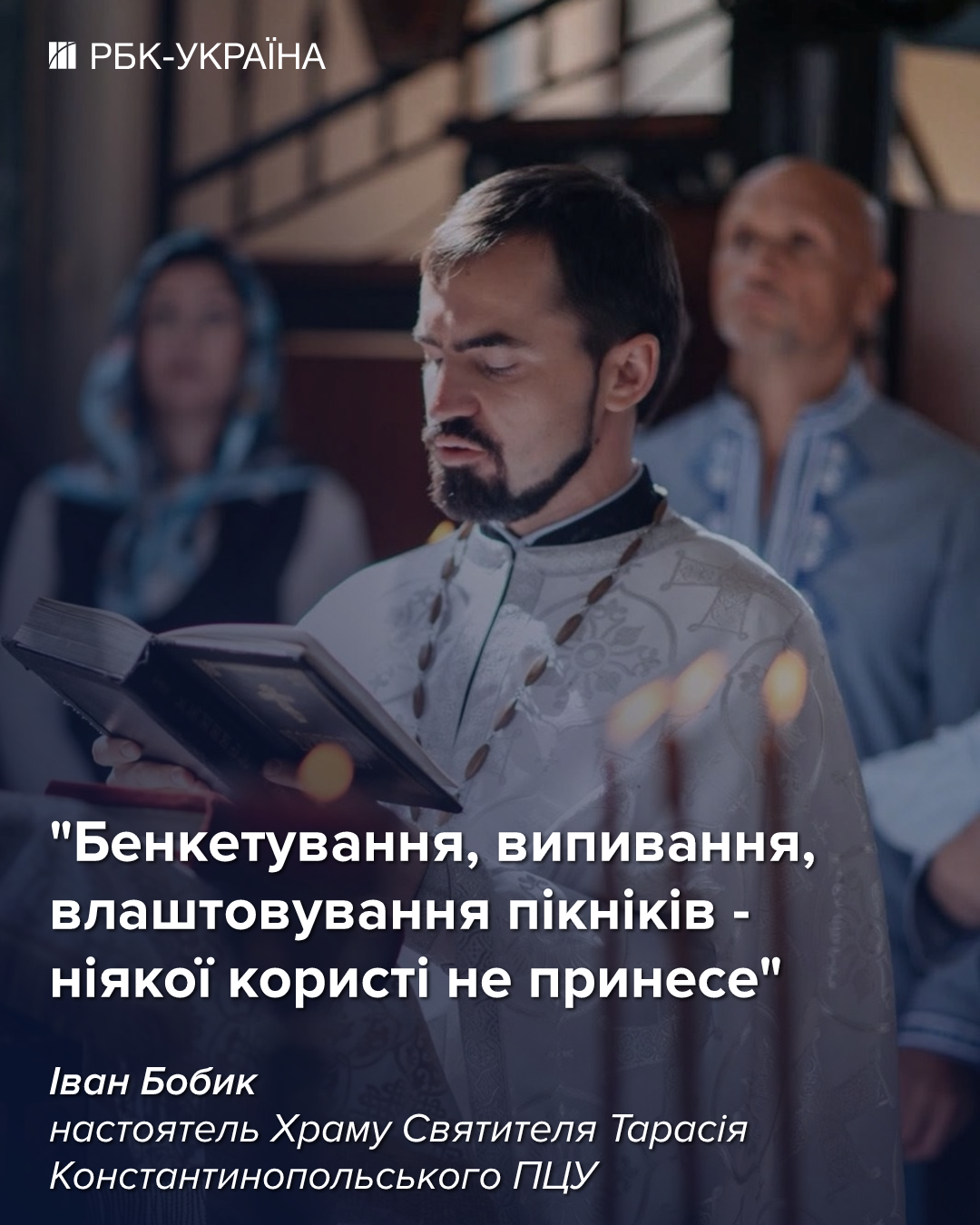 РБК-УКРАЇНА

"Бенкетування, випивання, влаштовування пікніків - ніякої користі не принесе"

Іван Бобик
настоятель Храму Святителя Тарасія Константинопольського ПЦУ